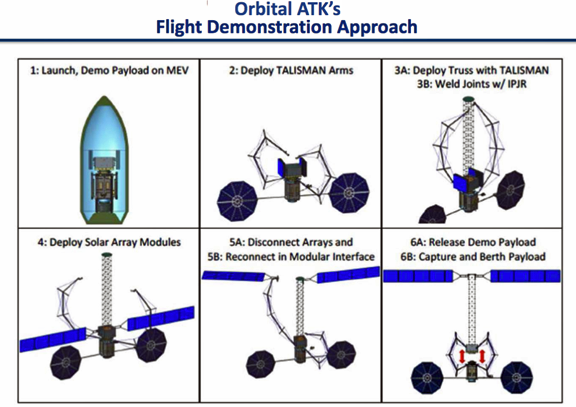 Orbital ATK's
Flight Demonstration Approach

1: Launch, Demo Payload on MEV

2: Deploy TALISMAN Arms

3A: Deploy Truss with TALISMAN
3B: Weld Joints w/ IPJR

4: Deploy Solar Array Modules

5A: Disconnect Arrays and
5B: Reconnect in Modular Interface

6A: Release Demo Payload
6B: Capture and Berth Payload