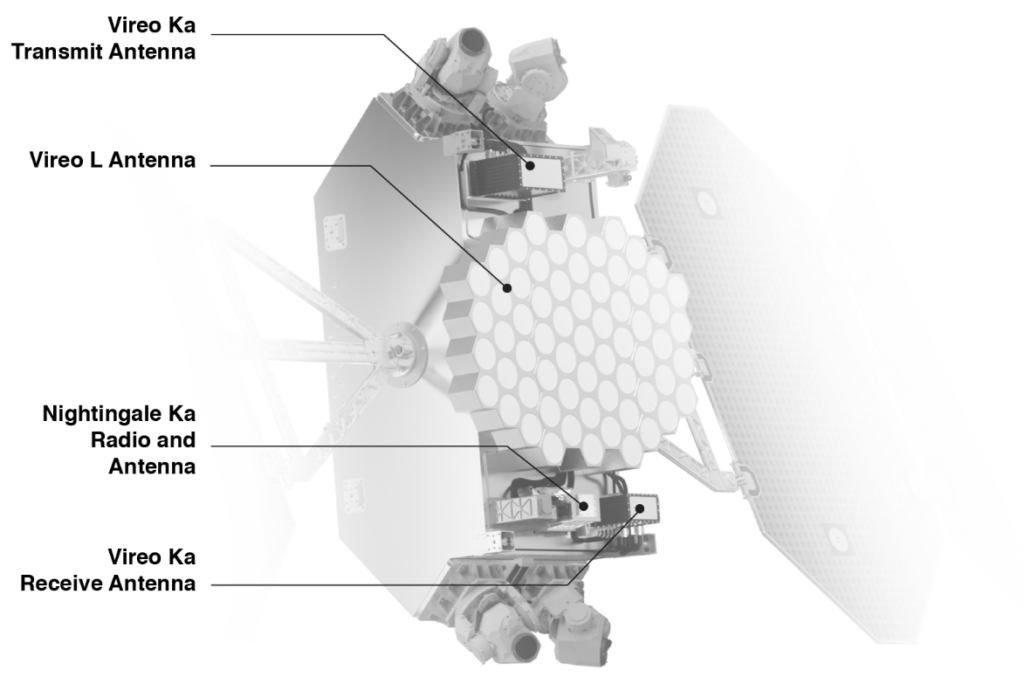 Vireo Ka
Transmit Antenna

Vireo L Antenna

Nightingale Ka
Radio and
Antenna

Vireo Ka
Receive Antenna