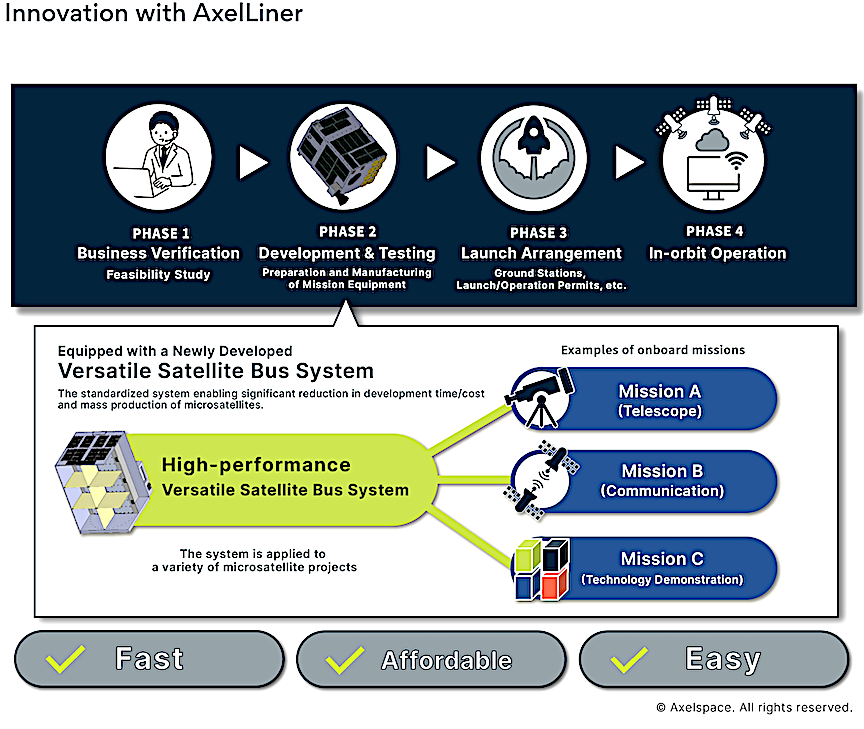 Innovation with AxelLiner

PHASE 1
Business Verification
Feasibility Study

PHASE 2
Development & Testing
Preparation and Manufacturing of Mission Equipment

PHASE 3
Launch Arrangement
Ground Stations, Launch/Operation Permits, etc.

PHASE 4
In-orbit Operation

Equipped with a Newly Developed
Versatile Satellite Bus System
The standardized system enabling significant reduction in development time/cost and mass production of microsatellites.

High-performance
Versatile Satellite Bus System

The system is applied to a variety of microsatellite projects

Examples of onboard missions

Mission A
(Telescope)

Mission B
(Communication)

Mission C
(Technology Demonstration)

Fast

Affordable

Easy

© Axelspace. All rights reserved.