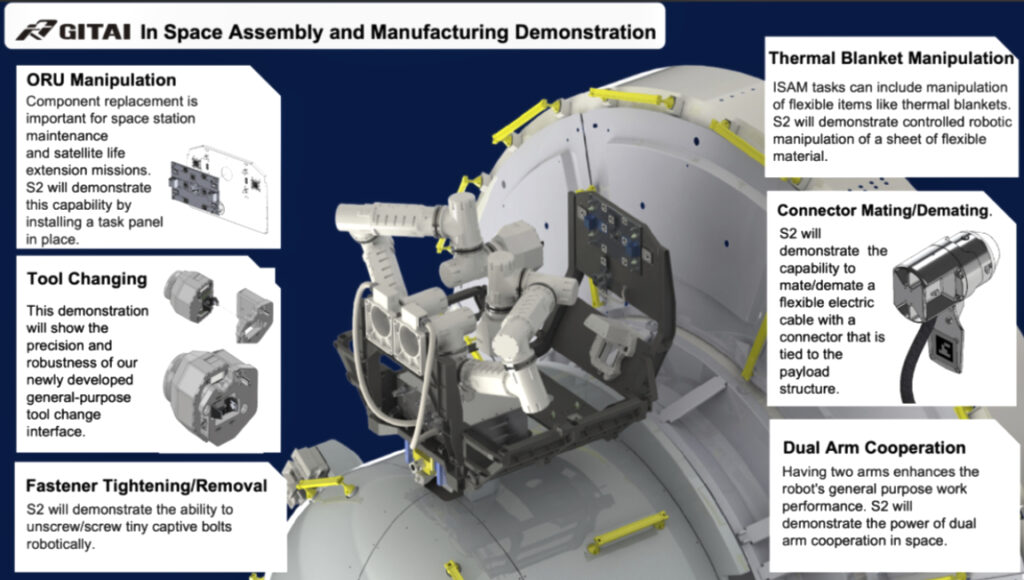 GITAI In Space Assembly and Manufacturing Demonstration

ORU Manipulation

Component replacement is important for space station maintenance and satellite life extension missions. S2 will demonstrate this capability by installing a task panel in place.

Tool Changing

This demonstration will show the precision and robustness of our newly developed general-purpose tool change interface.

Fastener Tightening/Removal

S2 will demonstrate the ability to unscrew/screw tiny captive bolts robotically.

Thermal Blanket Manipulation

ISAM tasks can include manipulation of flexible items like thermal blankets. S2 will demonstrate controlled robotic manipulation of a sheet of flexible material.

Connector Mating/Demating.

S2 will demonstrate the capability to mate/demate a flexible electric cable with a connector that is tied to the payload structure.

Dual Arm Cooperation

Having two arms enhances the robot's general purpose work performance. S2 will demonstrate the power of dual arm cooperation in space.