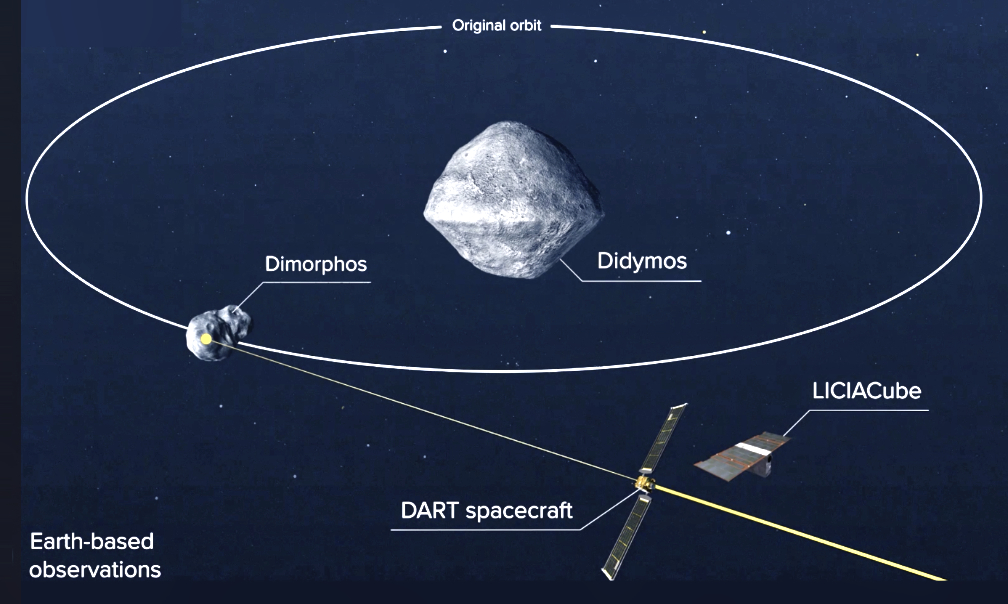 Original orbit

Dimorphos

Didymos

LICIACube

DART spacecraft

Earth-based observations