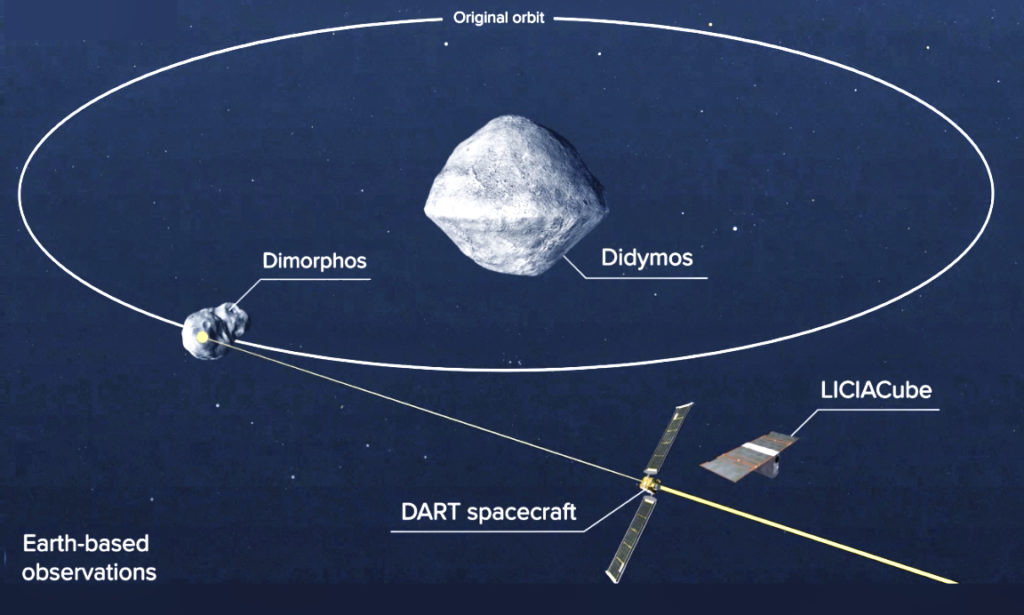 Original orbit

Dimorphos

Didymos

LICIACube

DART spacecraft

Earth-based observations